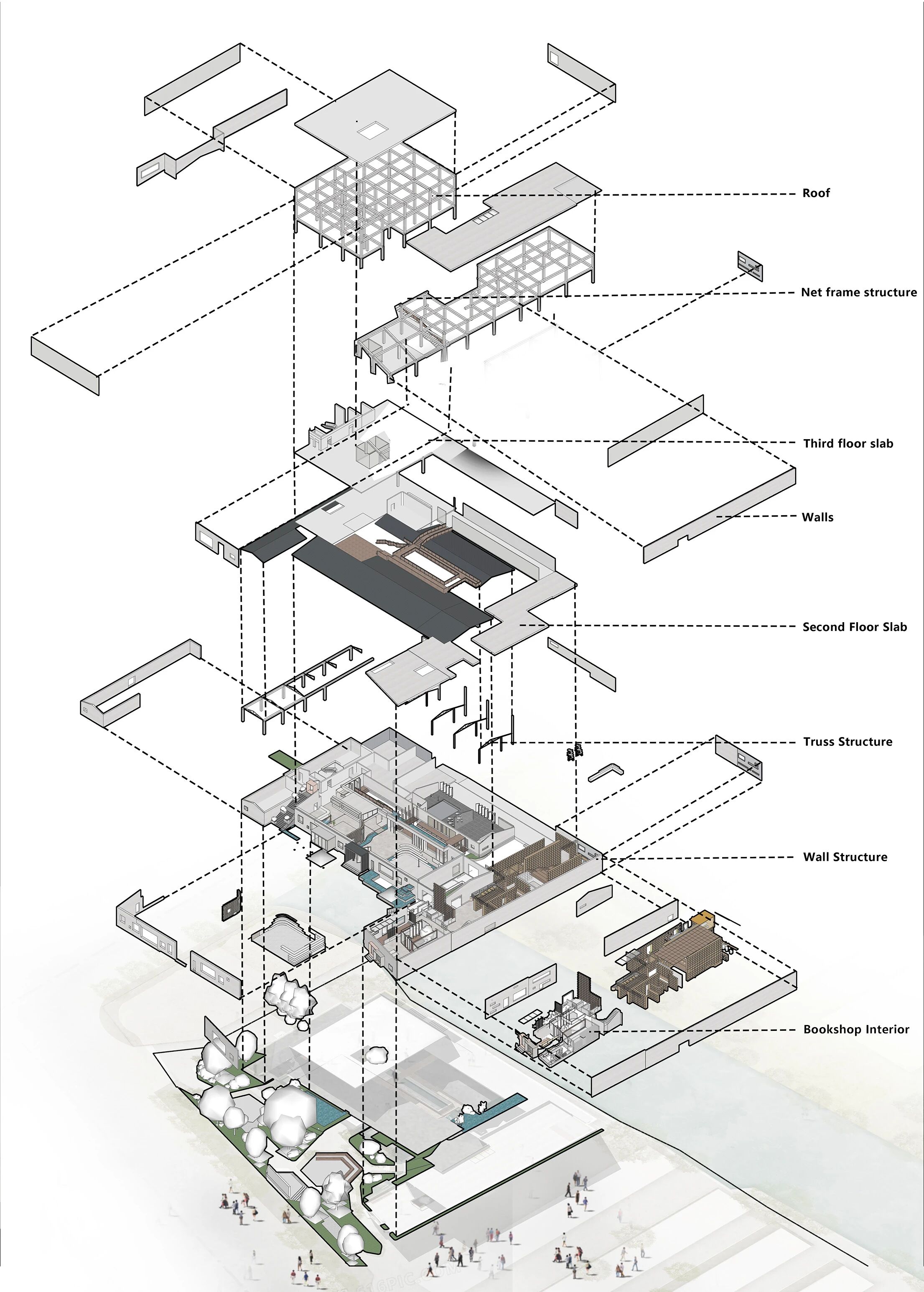 Roof

Net frame structure

Third floor slab

Walls

Second Floor Slab

Truss Structure

Wall Structure

Bookshop Interior