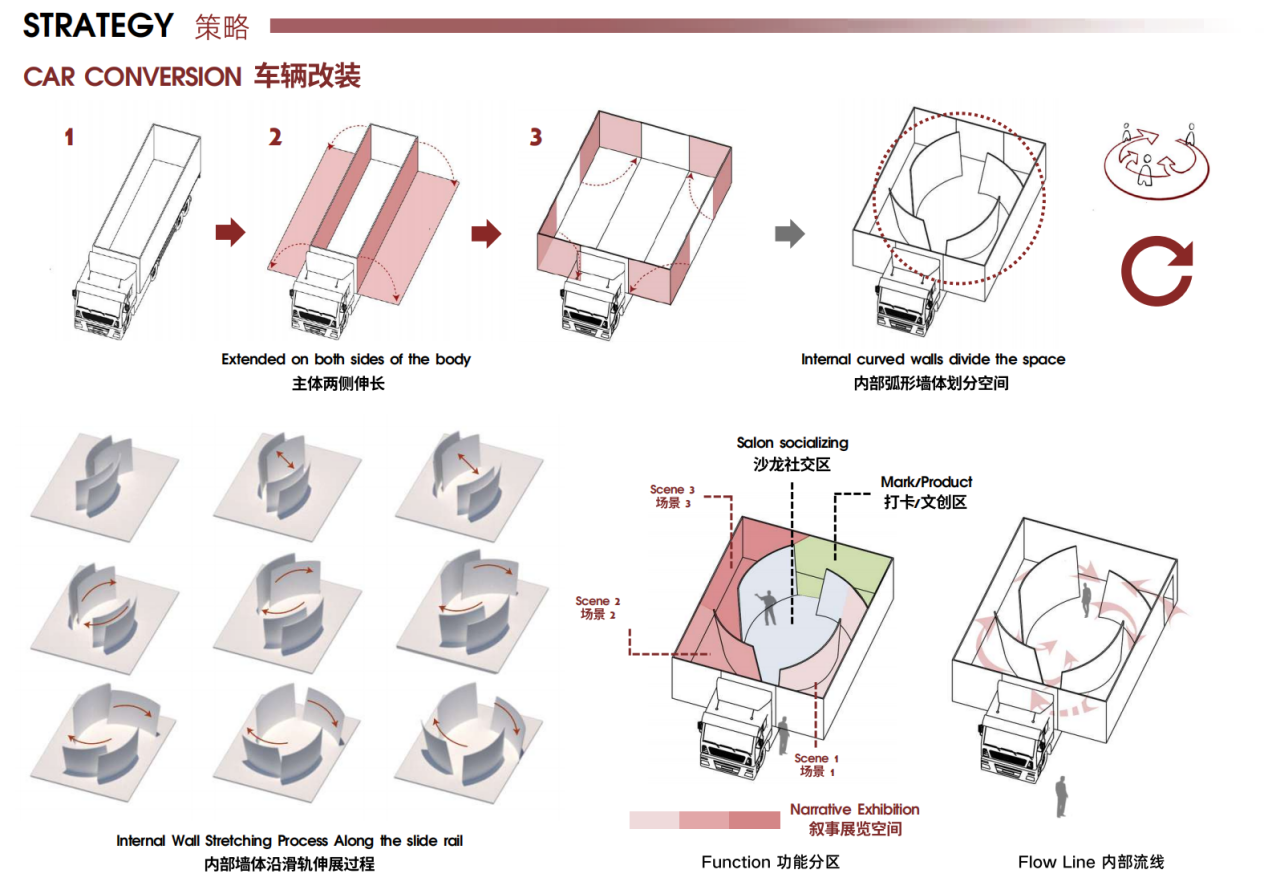 STRATEGY 策略

CAR CONVERSION 车辆改装

1

2

3

Extended on both sides of the body
主体两侧伸长

Internal curved walls divide the space
内部弧形墙体划分空间

Internal Wall Stretching Process Along the slide rail
内部墙体沿滑轨伸展过程

Salon socializing
沙龙社交区

Mark/Product
打卡/文创区

Scene 3
场景 3

Scene 2
场景 2

Scene 1
场景 1

Narrative Exhibition
叙事展览空间

Function 功能分区

Flow Line 内部流线